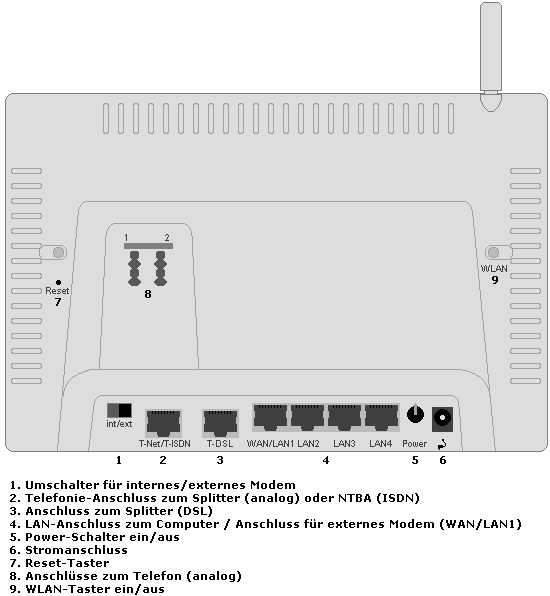 1 2

8

Reset
7

WLAN
9

int/ext

T-Net/T-ISDN

T-DSL

WAN/LAN1 LAN2 LAN3 LAN4

Power

1 2 3 4 5 6

1. Umschalter für internes/externes Modem
2. Telefonie-Anschluss zum Splitter (analog) oder NTBA (ISDN)
3. Anschluss zum Splitter (DSL)
4. LAN-Anschluss zum Computer / Anschluss für externes Modem (WAN/LAN1)
5. Power-Schalter ein/aus
6. Stromanschluss
7. Reset-Taster
8. Anschlüsse zum Telefon (analog)
9. WLAN-Taster ein/aus